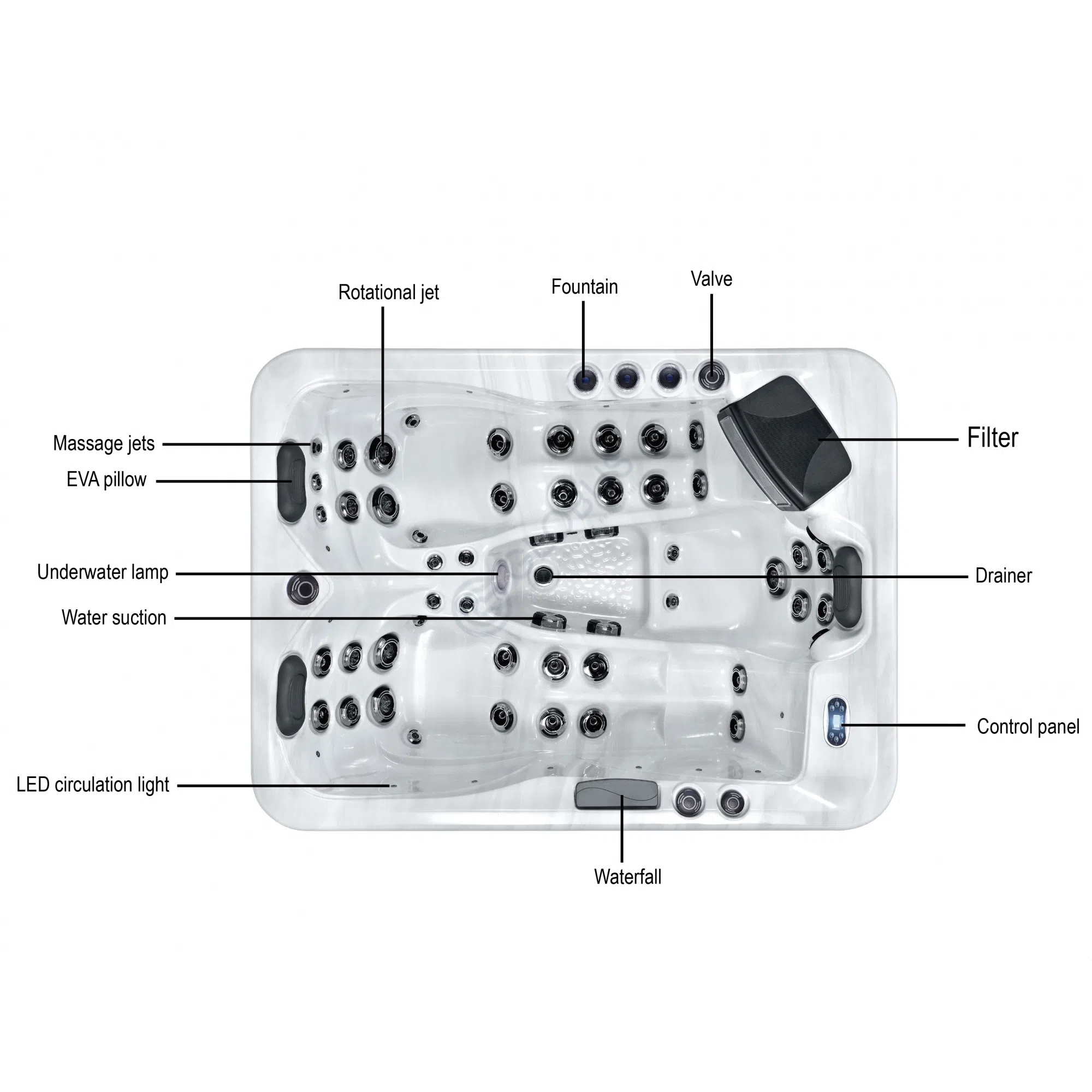 Rotational jet

Fountain

Valve

Massage jets

EVA pillow

Filter

Underwater lamp

Drainer

Water suction

Control panel

LED circulation light

Waterfall